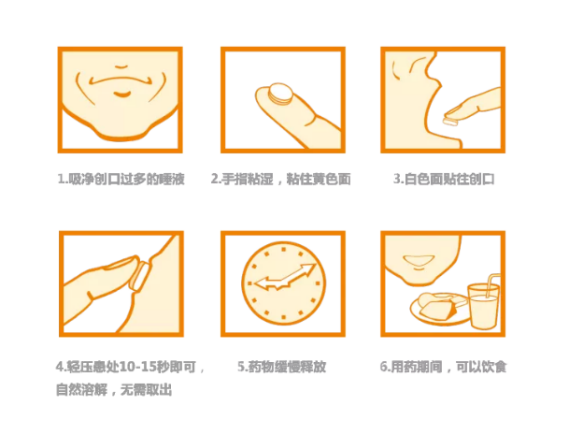 1.吸净创口过多的唾液

2.手指粘湿，粘住黄色面

3.白色面贴住创口

4.轻压患处10-15秒即可，自然溶解，无需取出

5.药物缓慢释放

6.用药期间，可以饮食